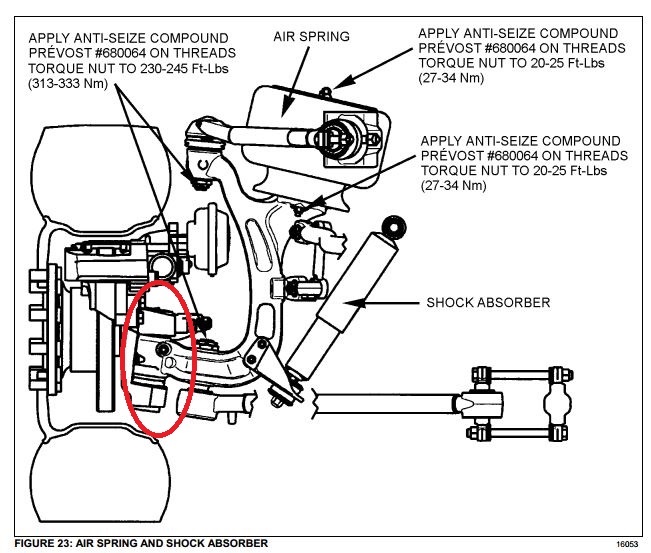 APPLY ANTI-SEIZE COMPOUND PRÉVOST #680064 ON THREADS TORQUE NUT TO 230-245 Ft-Lbs (313-333 Nm)

AIR SPRING

APPLY ANTI-SEIZE COMPOUND PRÉVOST #680064 ON THREADS TORQUE NUT TO 20-25 Ft-Lbs (27-34 Nm)

APPLY ANTI-SEIZE COMPOUND PRÉVOST #680064 ON THREADS TORQUE NUT TO 20-25 Ft-Lbs (27-34 Nm)

SHOCK ABSORBER

FIGURE 23: AIR SPRING AND SHOCK ABSORBER

16053