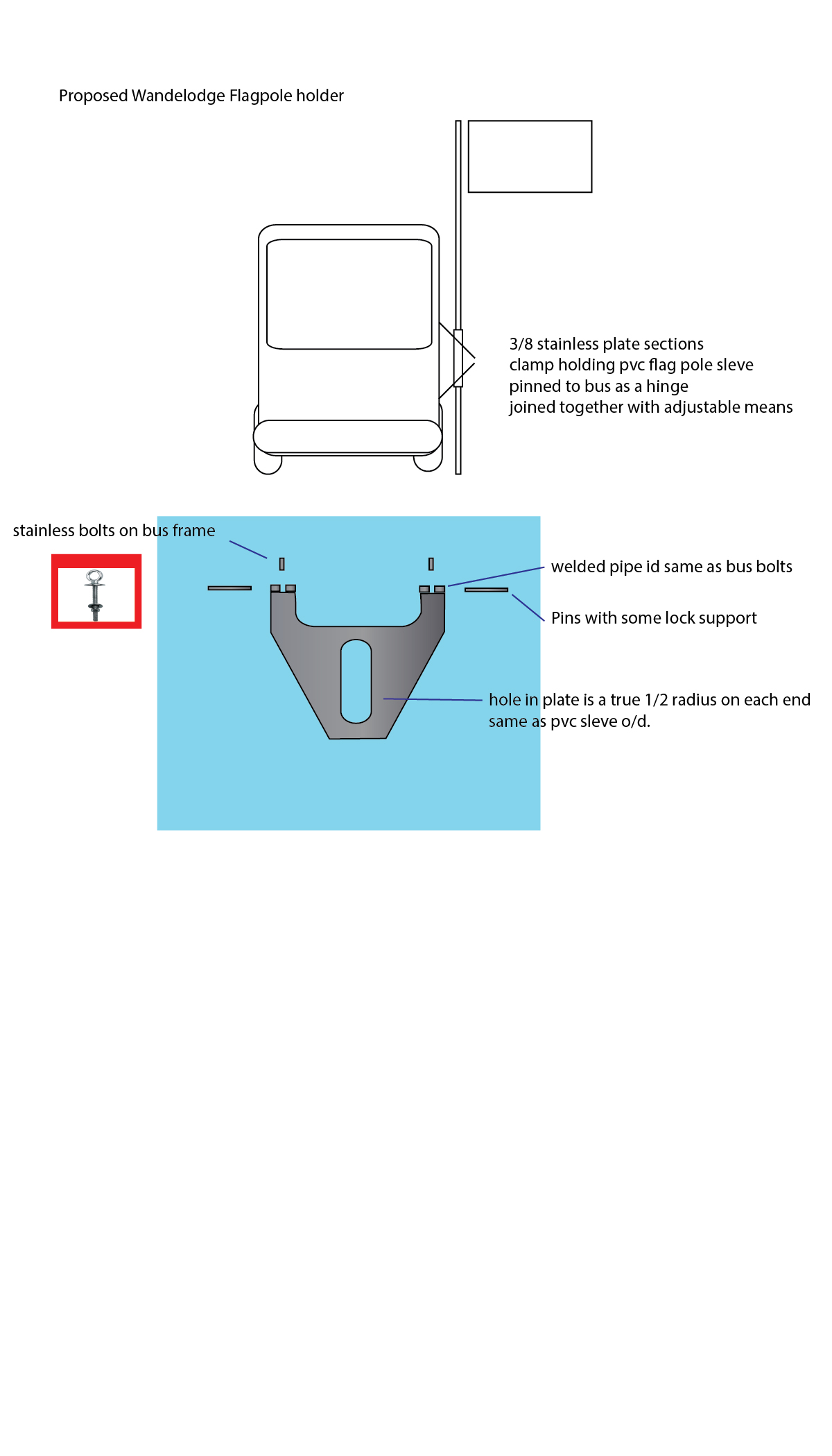 Proposed Wandelodge Flagpole holder

3/8 stainless plate sections
clamp holding pvc flag pole sleve
pinned to bus as a hinge
joined together with adjustable means

stainless bolts on bus frame

welded pipe id same as bus bolts

Pins with some lock support

hole in plate is a true 1/2 radius on each end
same as pvc sleve o/d.